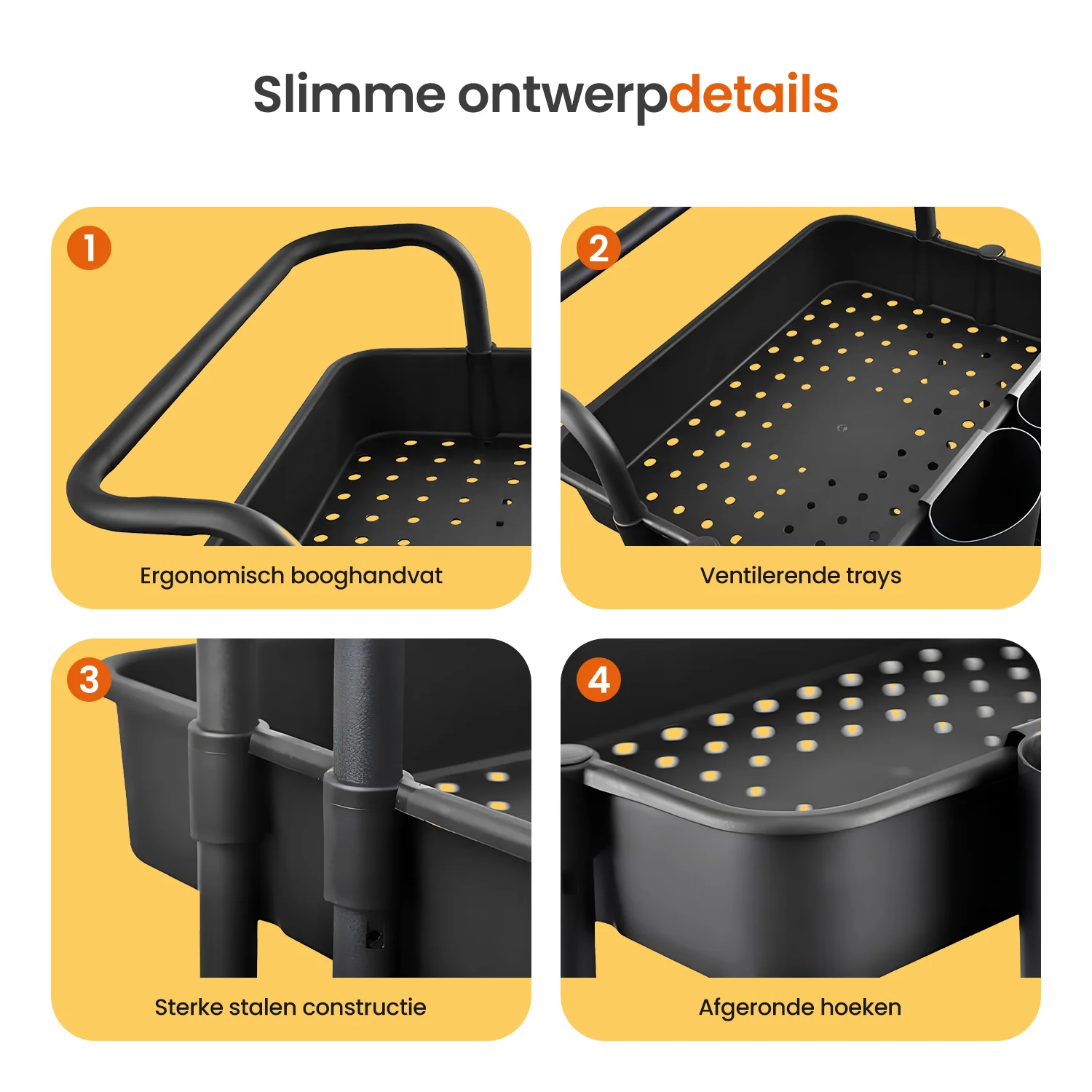 Slimme ontwerpdetails

1

Ergonomisch booghandvat

2

Ventilerende trays

3

Sterke stalen constructie

4

Afgeronde hoeken