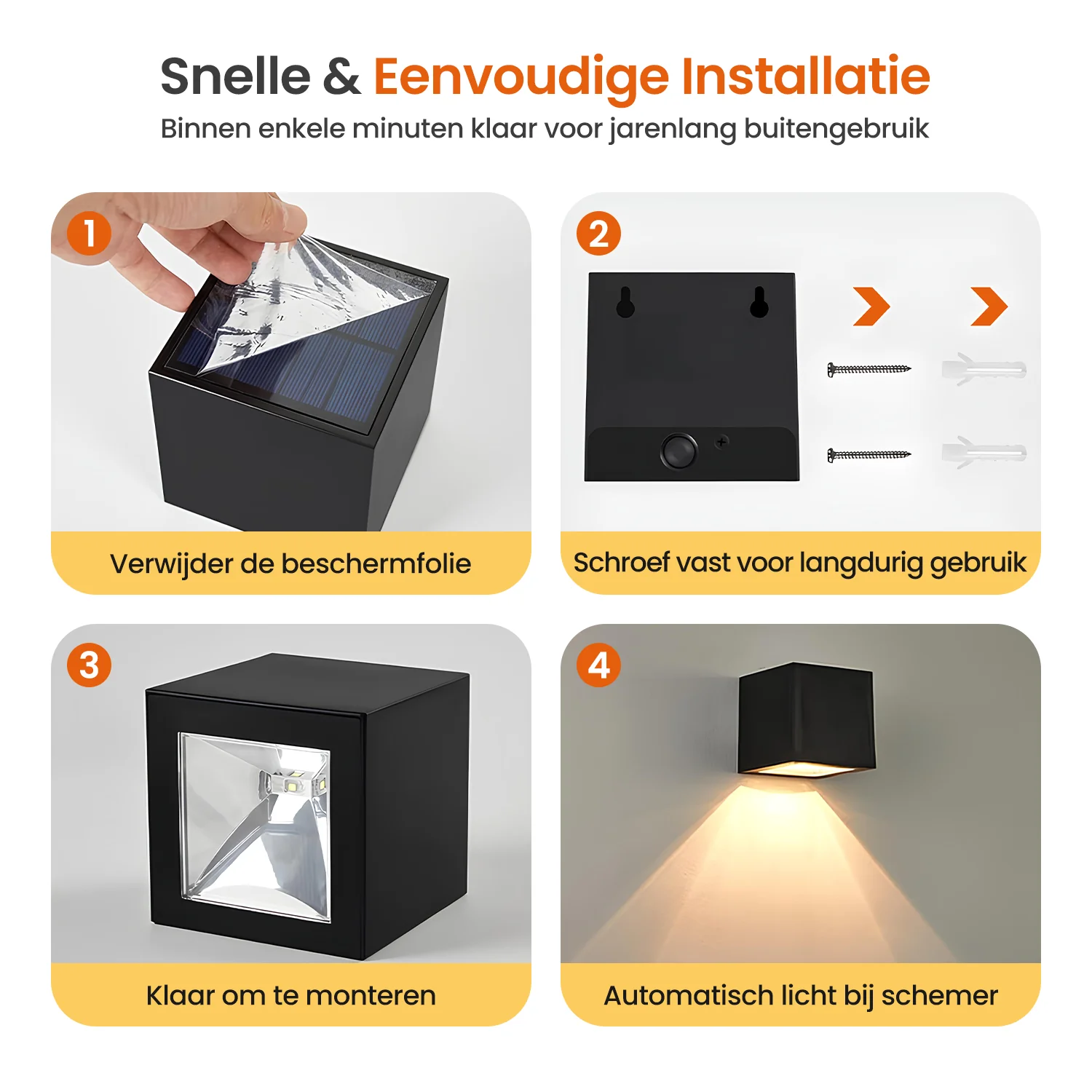 Snelle & Eenvoudige Installatie
Binnen enkele minuten klaar voor jarenlang buitengebruik

1
Verwijder de beschermfolie

2
Schroef vast voor langdurig gebruik

3
Klaar om te monteren

4
Automatisch licht bij schemer