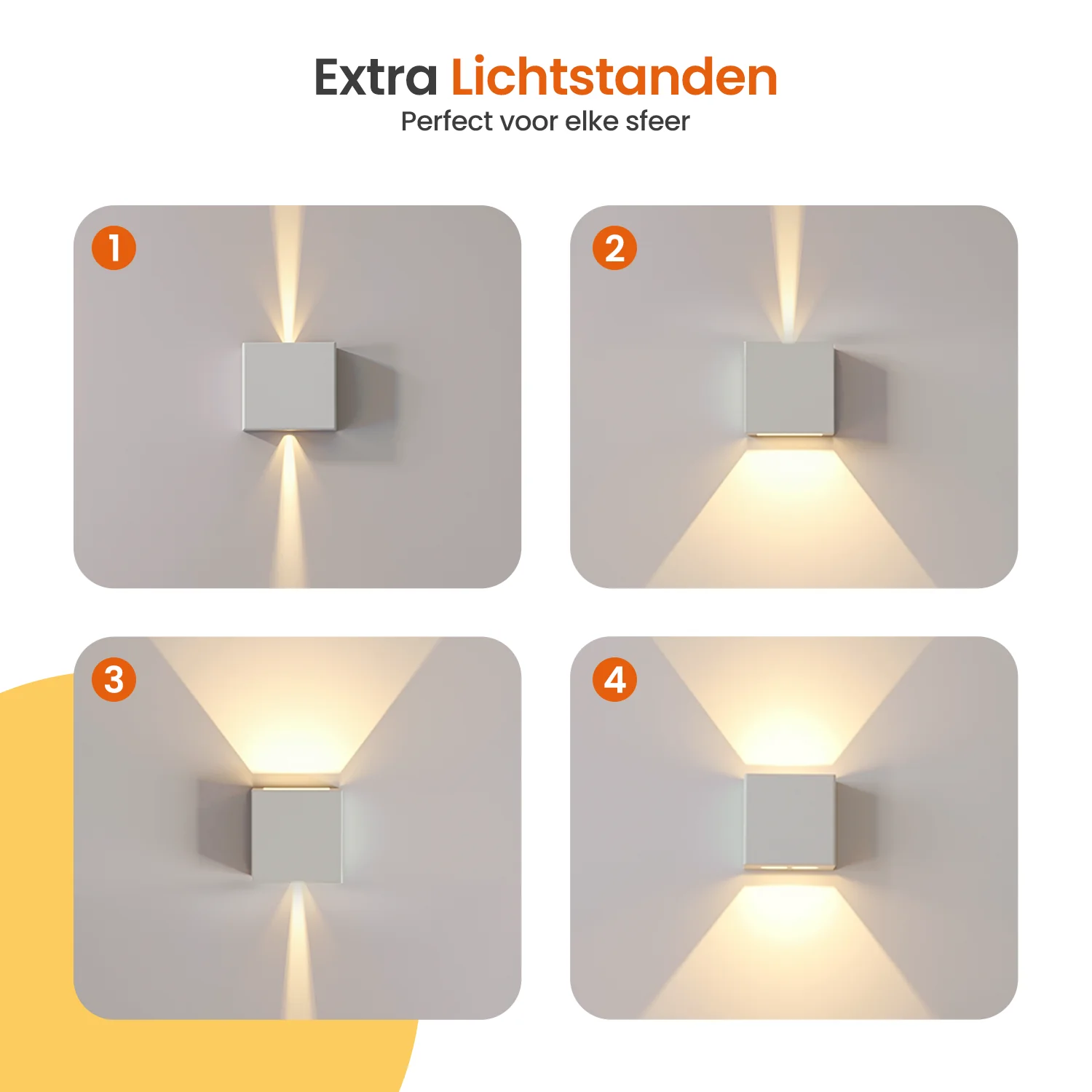 Extra Lichtstanden
Perfect voor elke sfeer

1

2

3

4